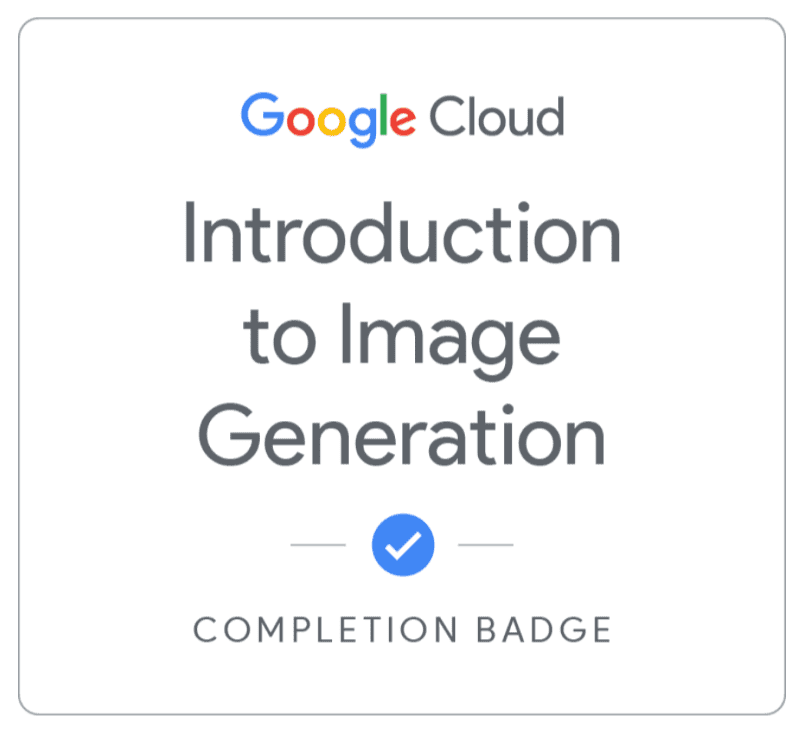 Google Cloud

Introduction to Image Generation

COMPLETION BADGE